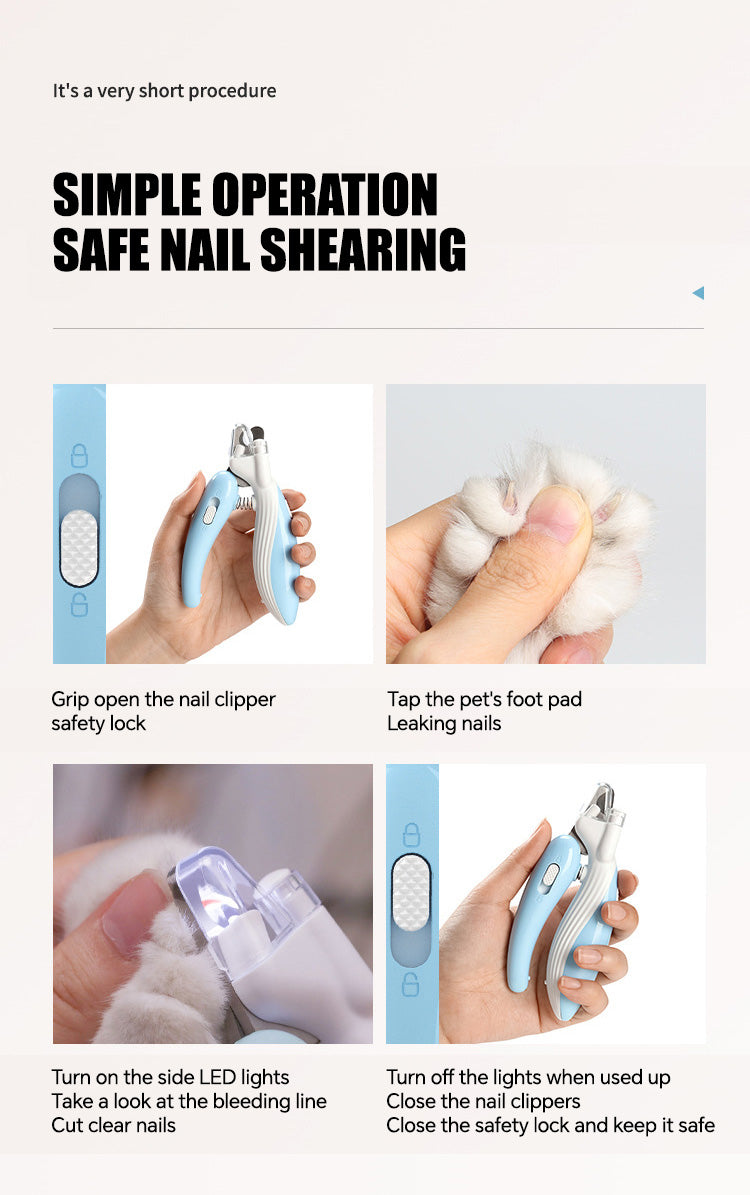 It's a very short procedure

SIMPLE OPERATION
SAFE NAIL SHEARING

Grip open the nail clipper safety lock

Tap the pet's foot pad
Leaking nails

Turn on the side LED lights
Take a look at the bleeding line
Cut clear nails

Turn off the lights when used up
Close the nail clippers
Close the safety lock and keep it safe